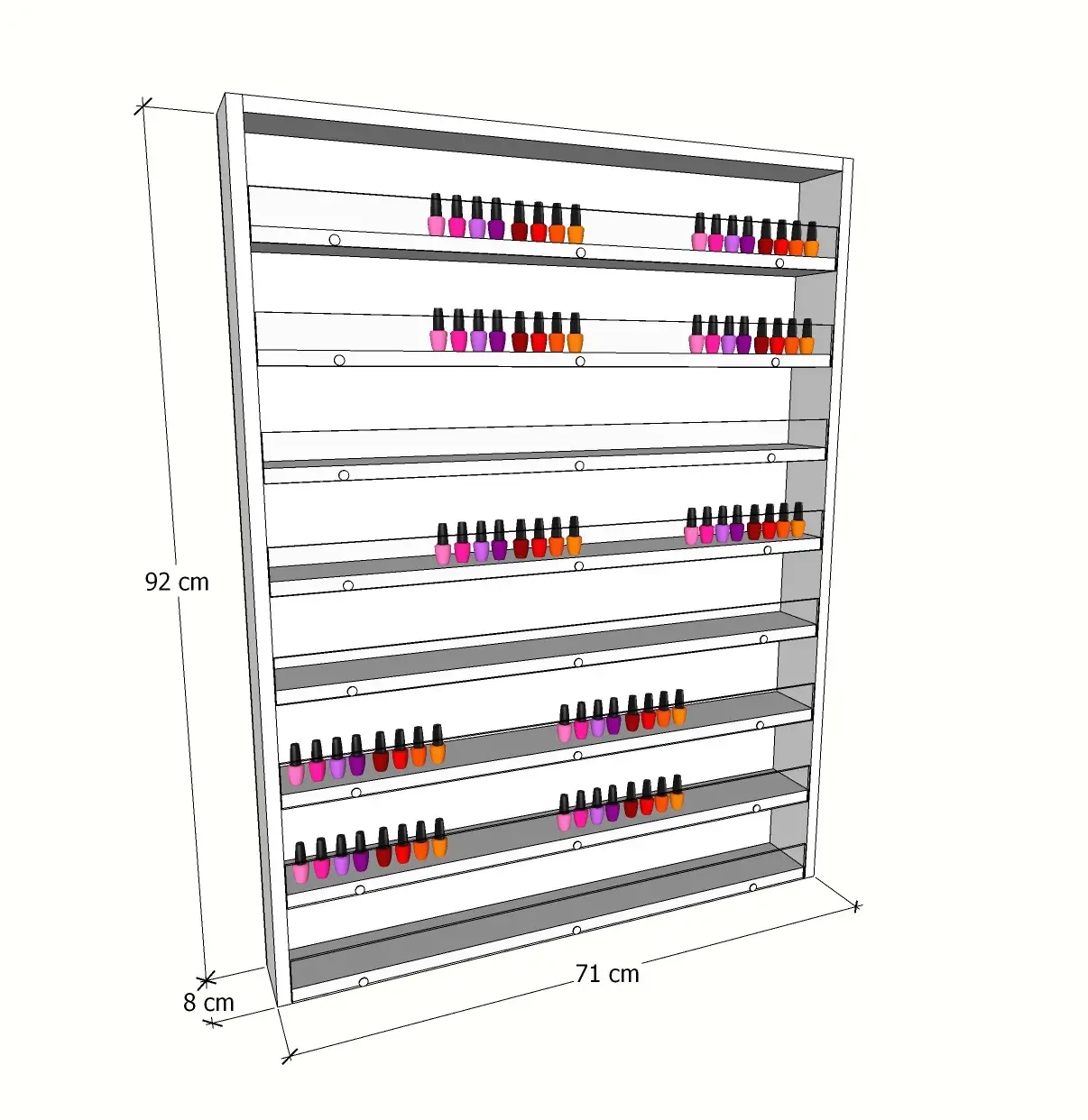 92 cm
8 cm
71 cm